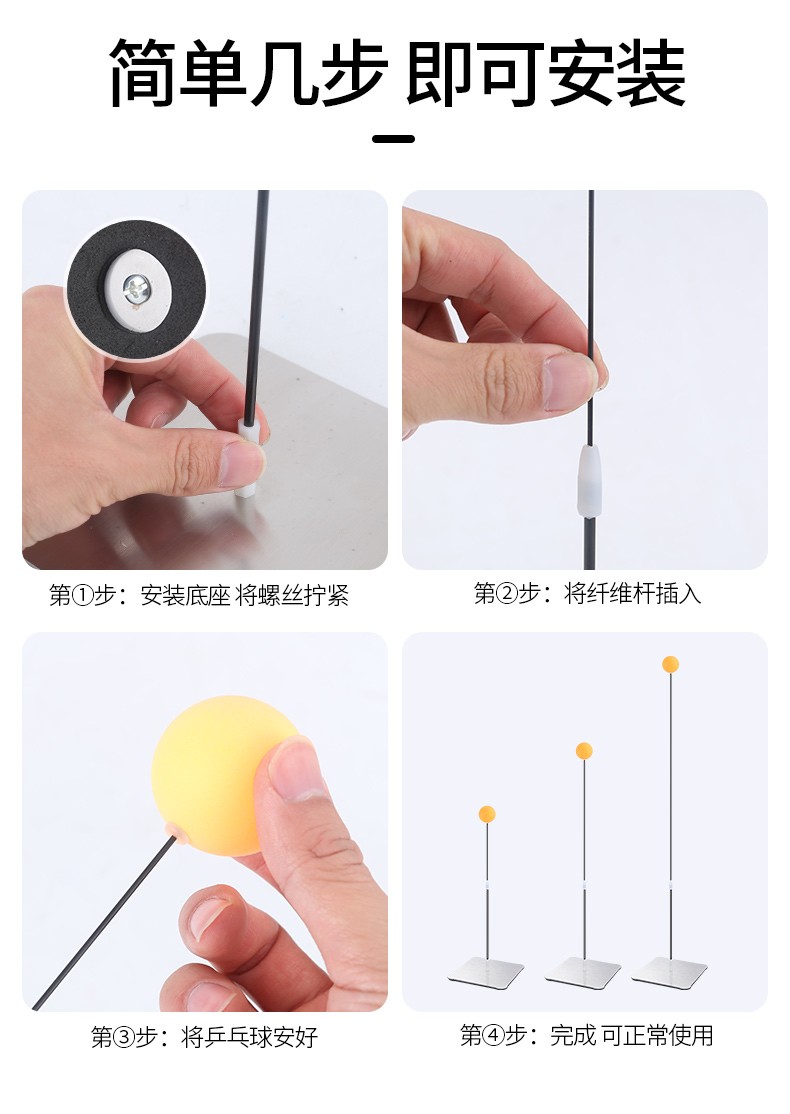 简单几步 即可安装

第①步：安装底座 将螺丝拧紧

第②步：将纤维杆插入

第③步：将乒乓球安好

第④步：完成 可正常使用