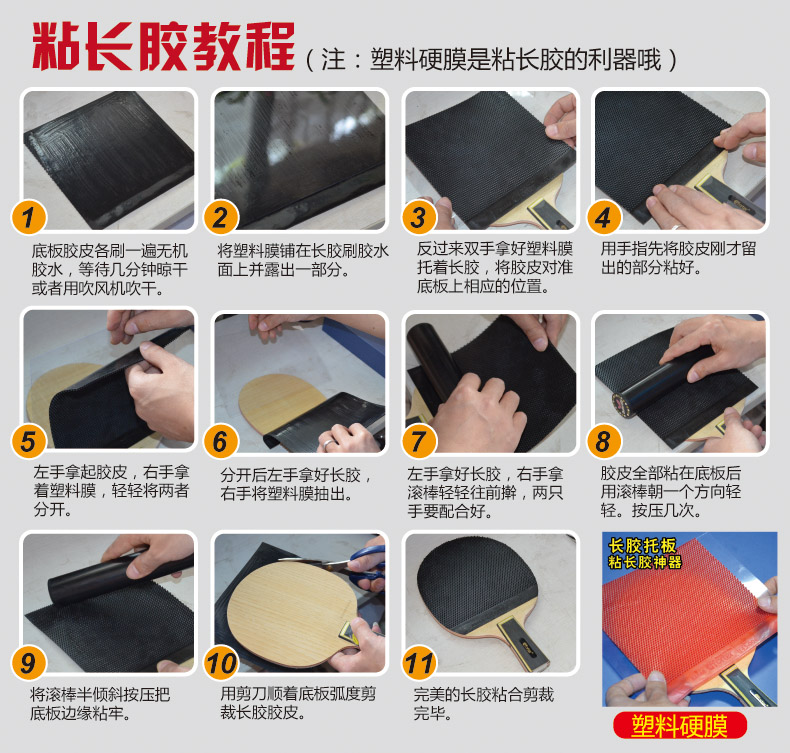 粘长胶教程（注：塑料硬膜是粘长胶的利器哦）

1
底板胶皮各刷一遍无机胶水，等待几分钟晾干或者用吹风机吹干。

2
将塑料膜铺在长胶刷胶水面上并露出一部分。

3
反过来双手拿好塑料膜托着长胶，将胶皮对准底板上相应的位置。

4
用手指先将胶皮刚才留出的部分粘好。

5
左手拿起胶皮，右手拿着塑料膜，轻轻将两者分开。

6
分开后左手拿好长胶，右手将塑料膜抽出。

7
左手拿好长胶，右手拿滚棒轻轻往前擀，两只手要配合好。

8
胶皮全部粘在底板后用滚棒朝一个方向轻轻。按压几次。

9
将滚棒半倾斜按压把底板边缘粘牢。

10
用剪刀顺着底板弧度剪裁长胶胶皮。

11
完美的长胶粘合剪裁完毕。

长胶托板
粘长胶神器

塑料硬膜