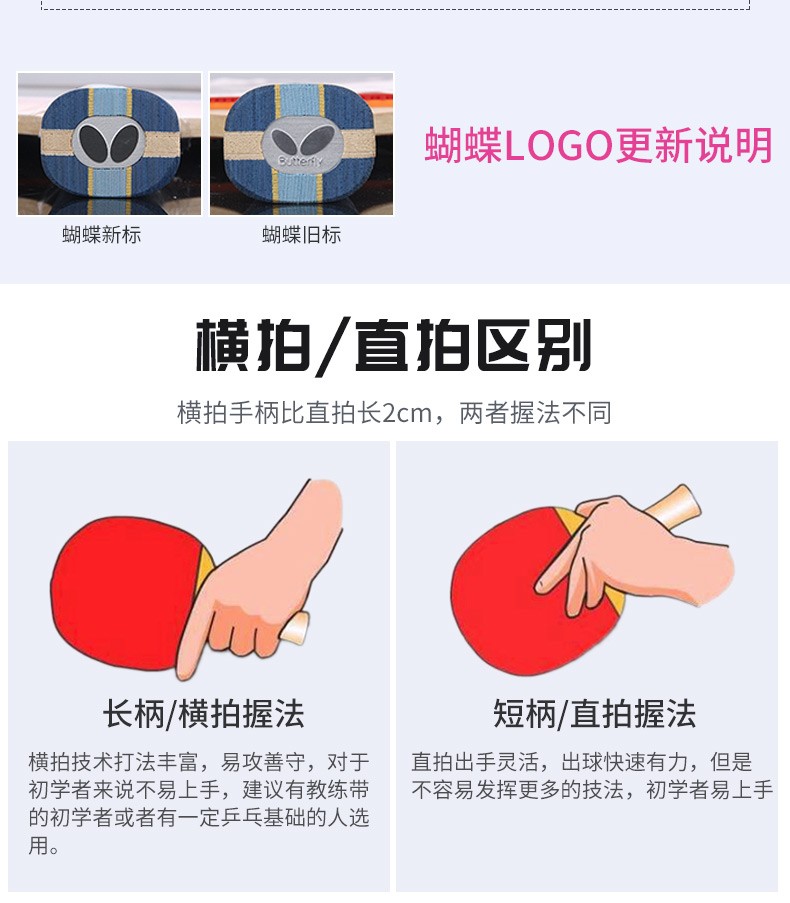 Butterfly

蝴蝶新标

蝴蝶旧标

蝴蝶LOGO更新说明

横拍/直拍区别

横拍手柄比直拍长2cm，两者握法不同

长柄/横拍握法

横拍技术打法丰富，易攻善守，对于初学者来说不易上手，建议有教练带的初学者或者有一定乒乓基础的人选用。

短柄/直拍握法

直拍出手灵活，出球快速有力，但是不容易发挥更多的技法，初学者易上手